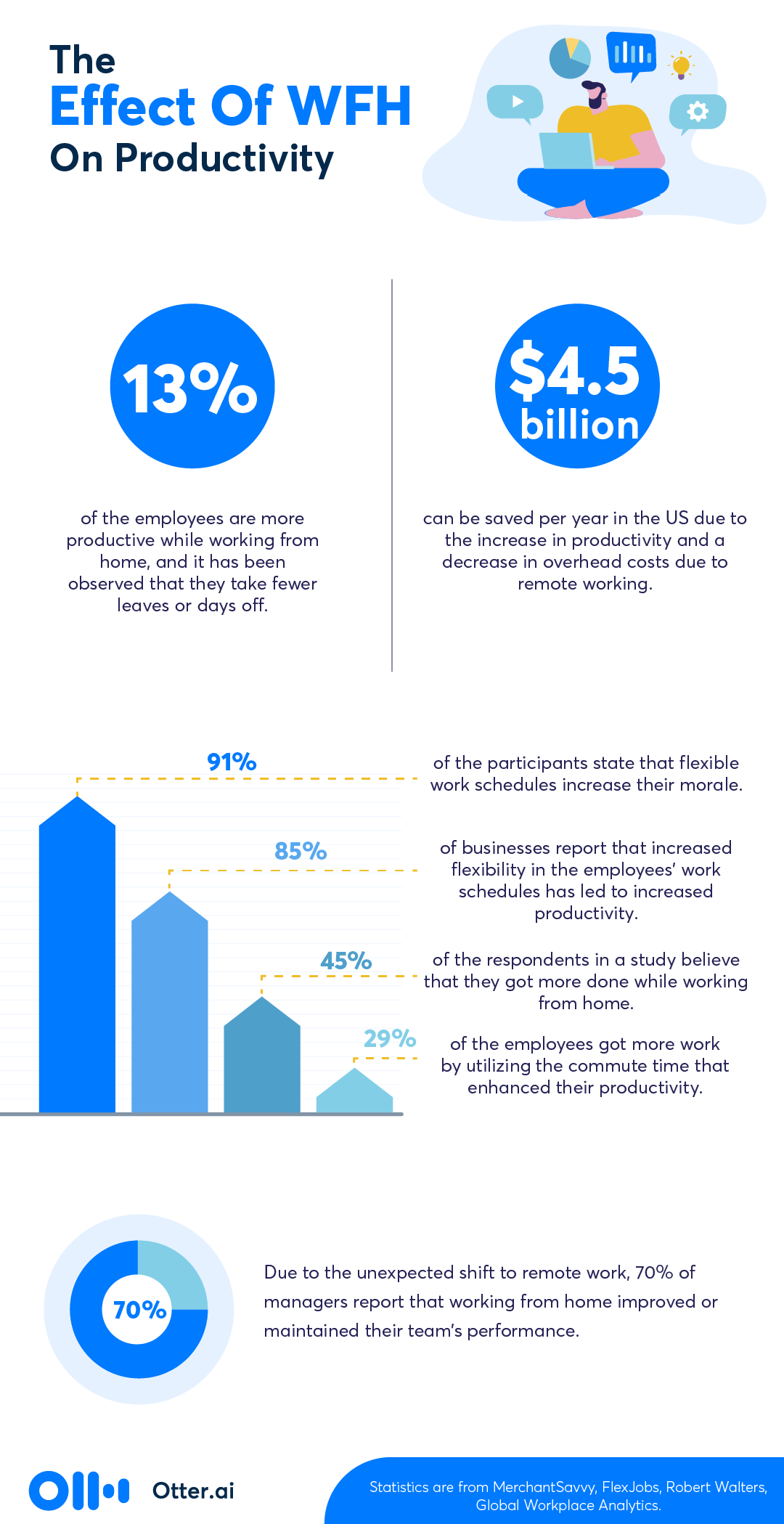 The
Effect Of WFH
On Productivity

13%

of the employees are more productive while working from home, and it has been observed that they take fewer leaves or days off.

$4.5 billion

can be saved per year in the US due to the increase in productivity and a decrease in overhead costs due to remote working.

91%

of the participants state that flexible work schedules increase their morale.

85%

of businesses report that increased flexibility in the employees' work schedules has led to increased productivity.

45%

of the respondents in a study believe that they got more done while working from home.

29%

of the employees got more work by utilizing the commute time that enhanced their productivity.

70%

Due to the unexpected shift to remote work, 70% of managers report that working from home improved or maintained their team's performance.

Otter.ai

Statistics are from MerchantSavvy, FlexJobs, Robert Walters, Global Workplace Analytics.