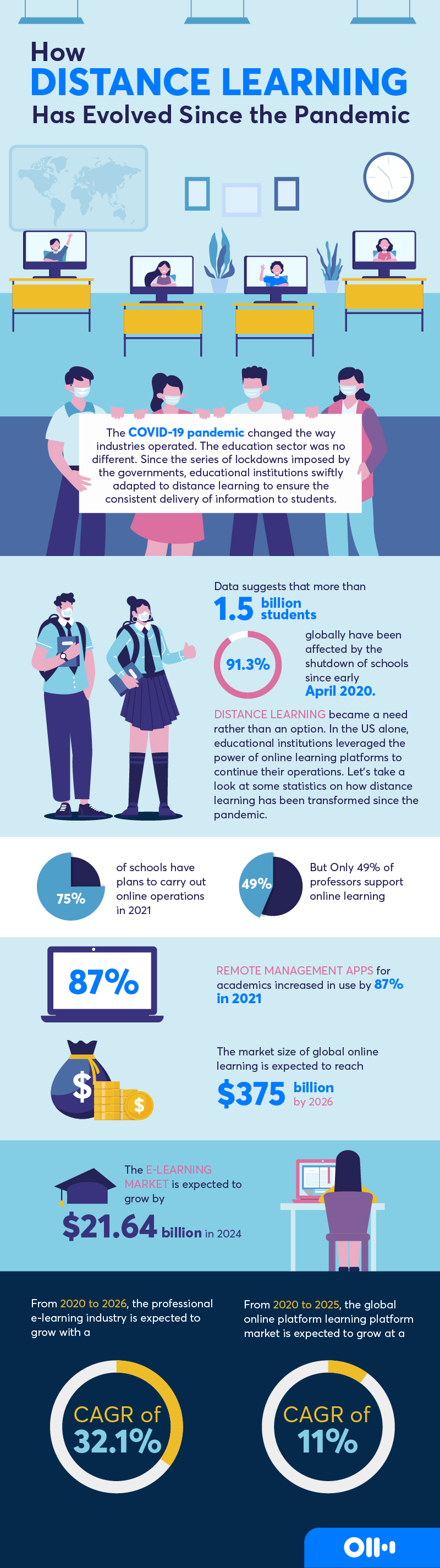 How
DISTANCE LEARNING
Has Evolved Since the Pandemic

The COVID-19 pandemic changed the way industries operated. The education sector was no different. Since the series of lockdowns imposed by the governments, educational institutions swiftly adapted to distance learning to ensure the consistent delivery of information to students.

Data suggests that more than
1.5 billion students

91.3%

globally have been affected by the shutdown of schools since early April 2020.

DISTANCE LEARNING became a need rather than an option. In the US alone, educational institutions leveraged the power of online learning platforms to continue their operations. Let's take a look at some statistics on how distance learning has been transformed since the pandemic.

75%

of schools have plans to carry out online operations in 2021

49%

But Only 49% of professors support online learning

87%

REMOTE MANAGEMENT APPS for academics increased in use by 87% in 2021

$

$

The market size of global online learning is expected to reach

$375 billion by 2026

The E-LEARNING MARKET is expected to grow by

$21.64 billion in 2024

From 2020 to 2026, the professional e-learning industry is expected to grow with a

CAGR of 32.1%

From 2020 to 2025, the global online platform learning platform market is expected to grow at a

CAGR of 11%